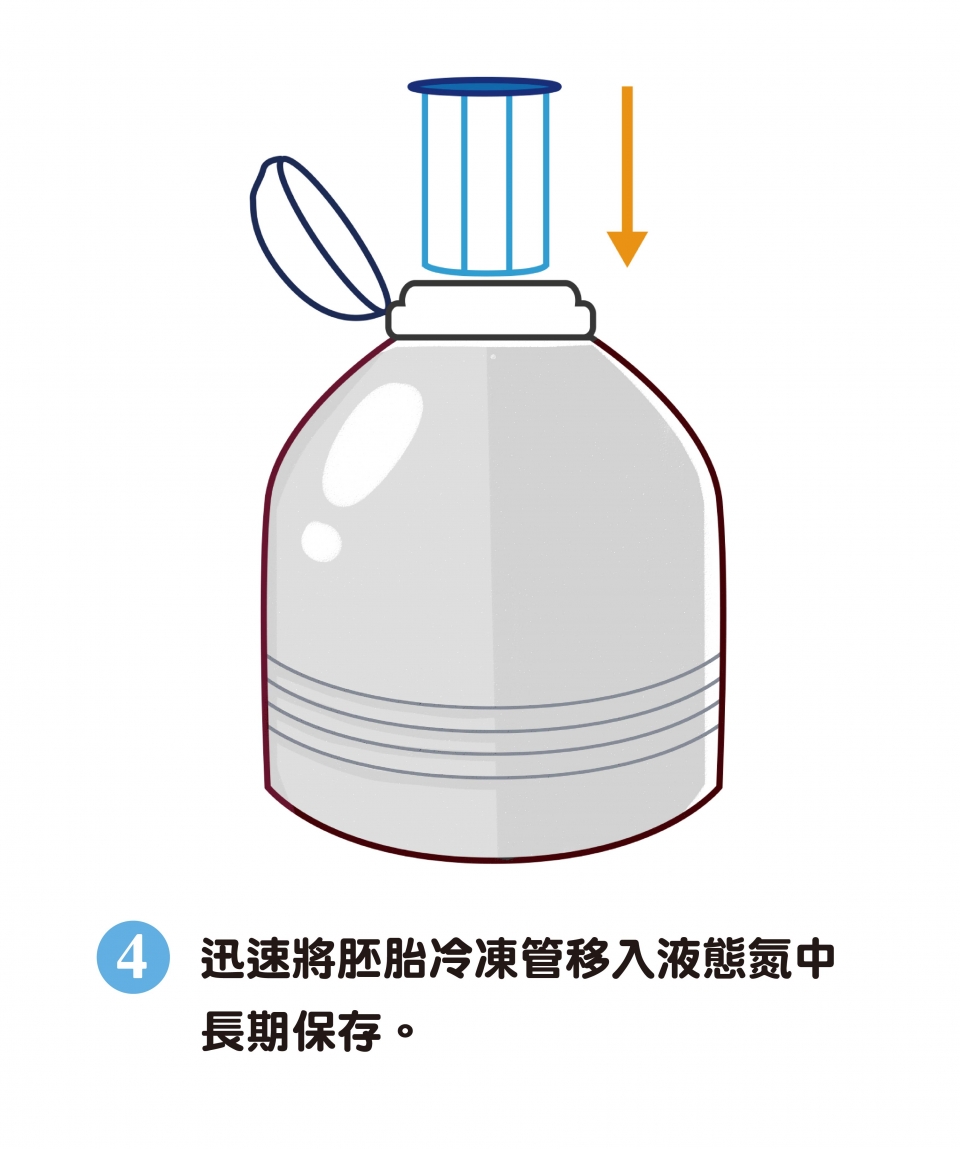 4 迅速將胚胎冷凍管移入液態氮中長期保存。