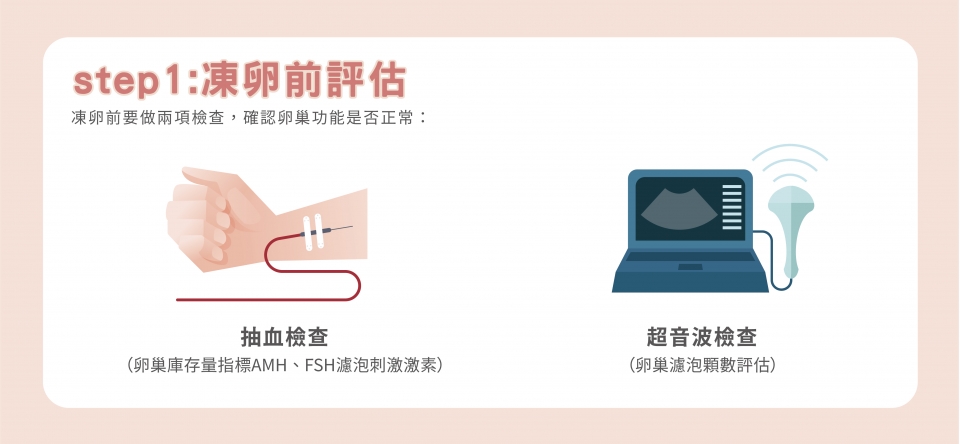 step1:凍卵前評估

凍卵前要做兩項檢查，確認卵巢功能是否正常：

抽血檢查
（卵巢庫存量指標AMH、FSH濾泡刺激激素）

超音波檢查
（卵巢濾泡顆數評估）